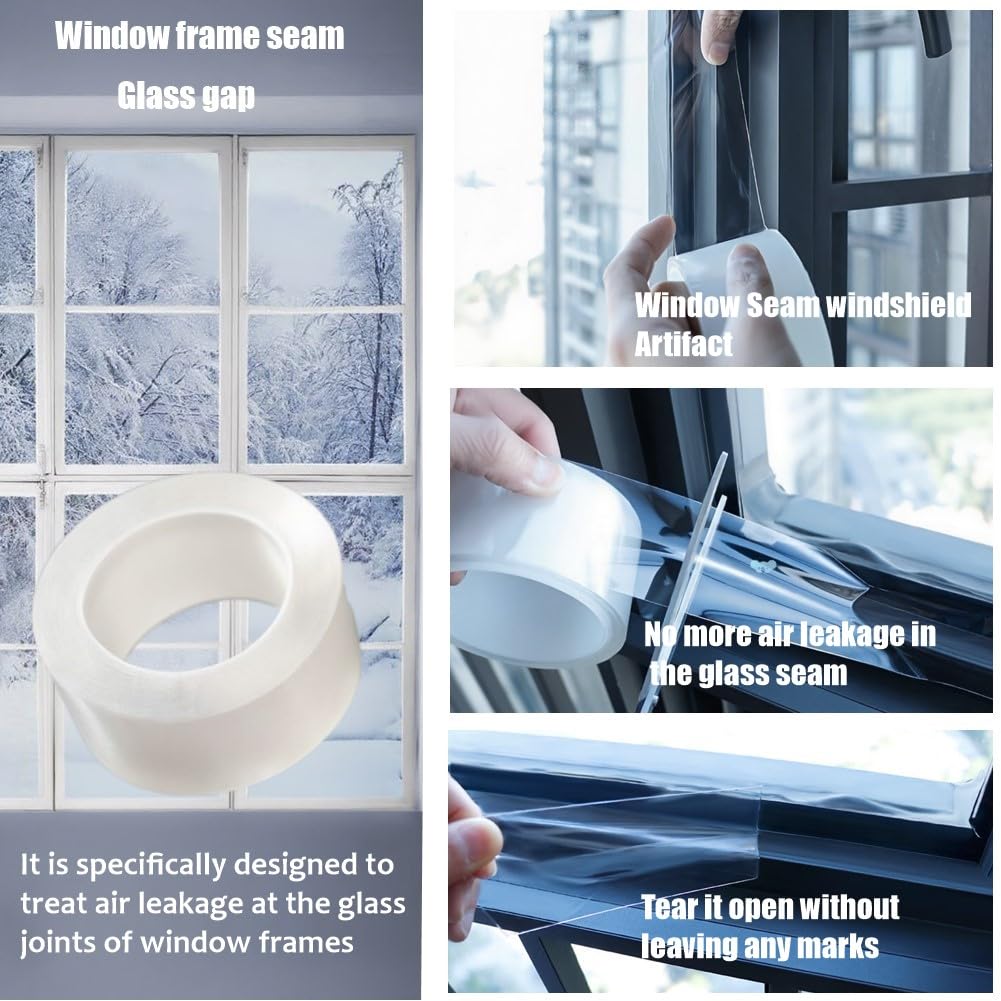 Window frame seam

Glass gap

It is specifically designed to treat air leakage at the glass joints of window frames

Window Seam windshield Artifact

No more air leakage in the glass seam

Tear it open without leaving any marks